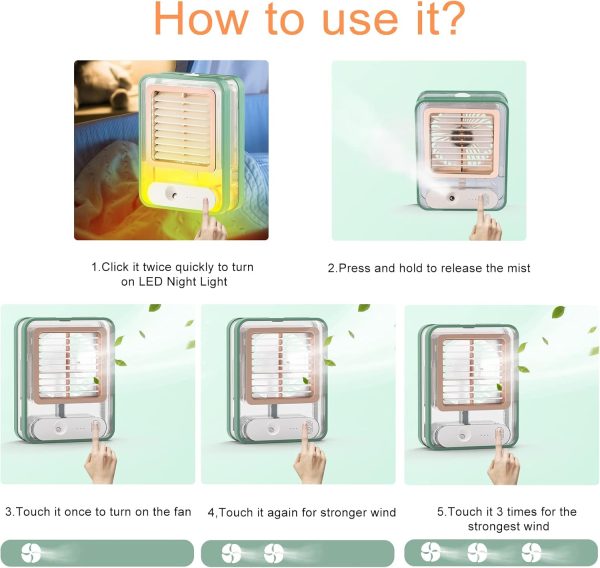 How to use it?

1.Click it twice quickly to turn on LED Night Light

2.Press and hold to release the mist

3.Touch it once to turn on the fan

4,Touch it again for stronger wind

5.Touch it 3 times for the strongest wind