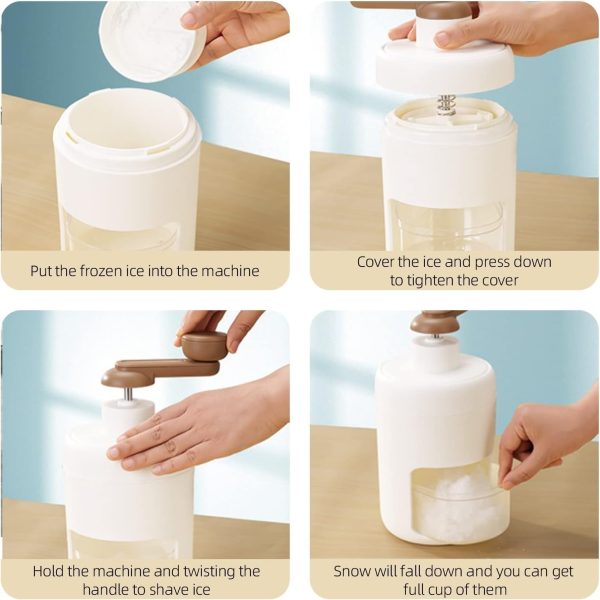 Put the frozen ice into the machine

Cover the ice and press down to tighten the cover

Hold the machine and twisting the handle to shave ice

Snow will fall down and you can get full cup of them